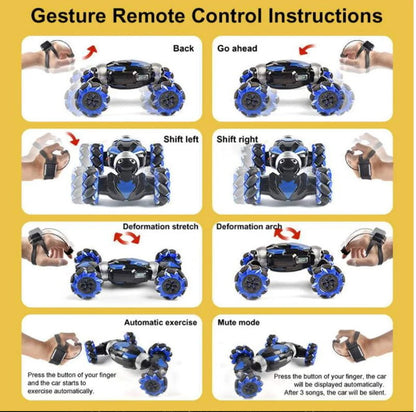 Gesture Remote Control Instructions

Back

Go ahead

Shift left

Shift right

Deformation stretch

Deformation arch

Automatic exercise

Press the button of your finger and the car starts to exercise automatically.

Mute mode

Press the button of your finger, the car will be displayed automatically. After 3 songs, the car will be silent.