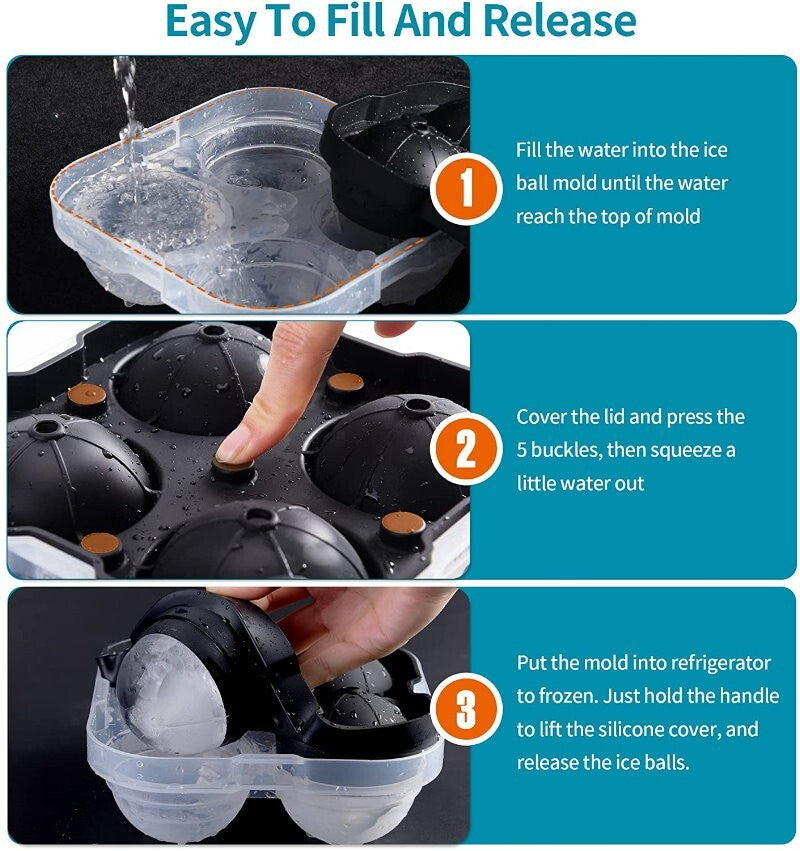 Easy To Fill And Release

1

Fill the water into the ice ball mold until the water reach the top of mold

2

Cover the lid and press the 5 buckles, then squeeze a little water out

3

Put the mold into refrigerator to frozen. Just hold the handle to lift the silicone cover, and release the ice balls.