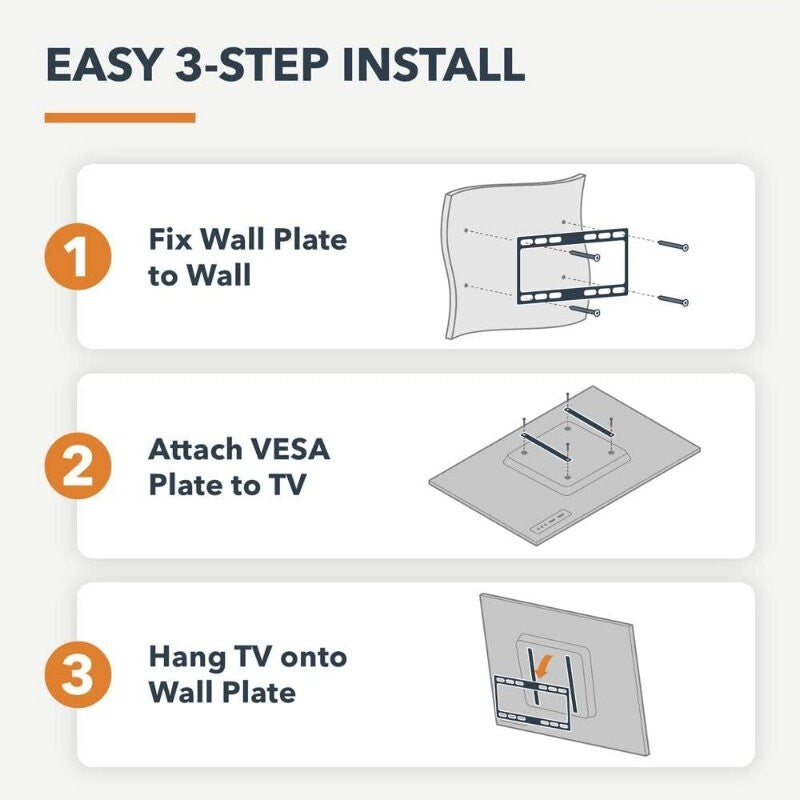 EASY 3-STEP INSTALL

1 Fix Wall Plate to Wall

2 Attach VESA Plate to TV

3 Hang TV onto Wall Plate