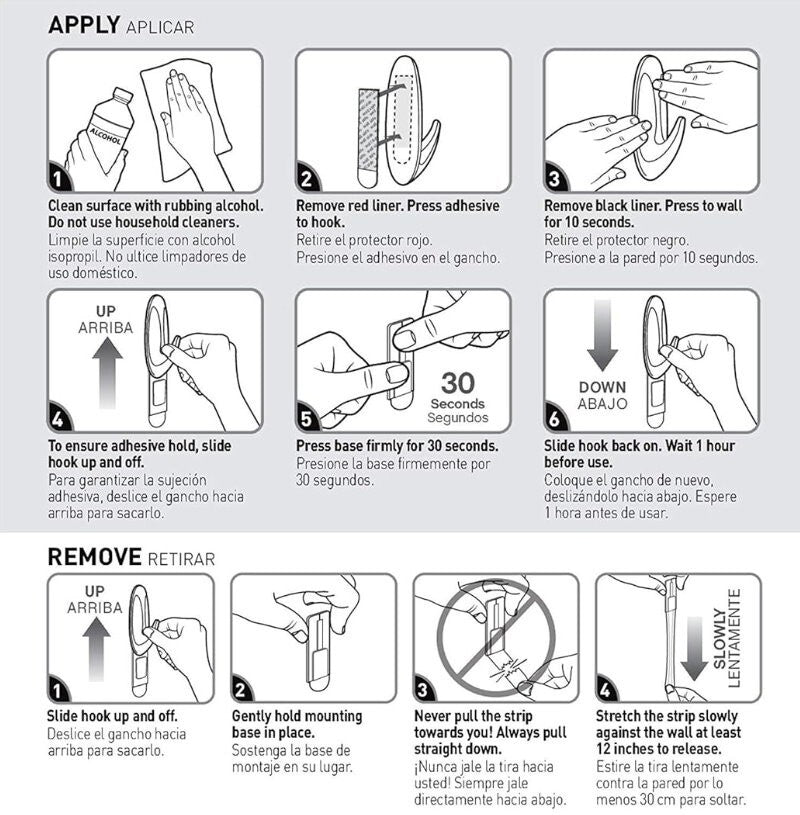 APPLY APLICAR

ALCOHOL

1

Clean surface with rubbing alcohol. Do not use household cleaners.
Limpie la superficie con alcohol isopropil. No ultice limpadores de uso doméstico.

2

Remove red liner. Press adhesive to hook.
Retire el protector rojo.
Presione el adhesivo en el gancho.

3

Remove black liner. Press to wall for 10 seconds.
Retire el protector negro.
Presione a la pared por 10 segundos.

UP
ARRIBA

4

To ensure adhesive hold, slide hook up and off.
Para garantizar la sujeción adhesiva, deslice el gancho hacia arriba para sacarlo.

30
Seconds
Segundos

5

Press base firmly for 30 seconds.
Presione la base firmemente por 30 segundos.

DOWN
ABAJO

6

Slide hook back on. Wait 1 hour before use.
Coloque el gancho de nuevo, deslizándolo hacia abajo. Espere 1 hora antes de usar.

REMOVE RETIRAR

UP
ARRIBA

1

Slide hook up and off.
Deslice el gancho hacia arriba para sacarlo.

2

Gently hold mounting base in place.
Sostenga la base de montaje en su lugar.

3

Never pull the strip towards you! Always pull straight down.
¡Nunca jale la tira hacia usted! Siempre jale directamente hacia abajo.

SLOWLY
LENTAMENTE

4

Stretch the strip slowly against the wall at least 12 inches to release.
Estire la tira lentamente contra la pared por lo menos 30 cm para soltar.